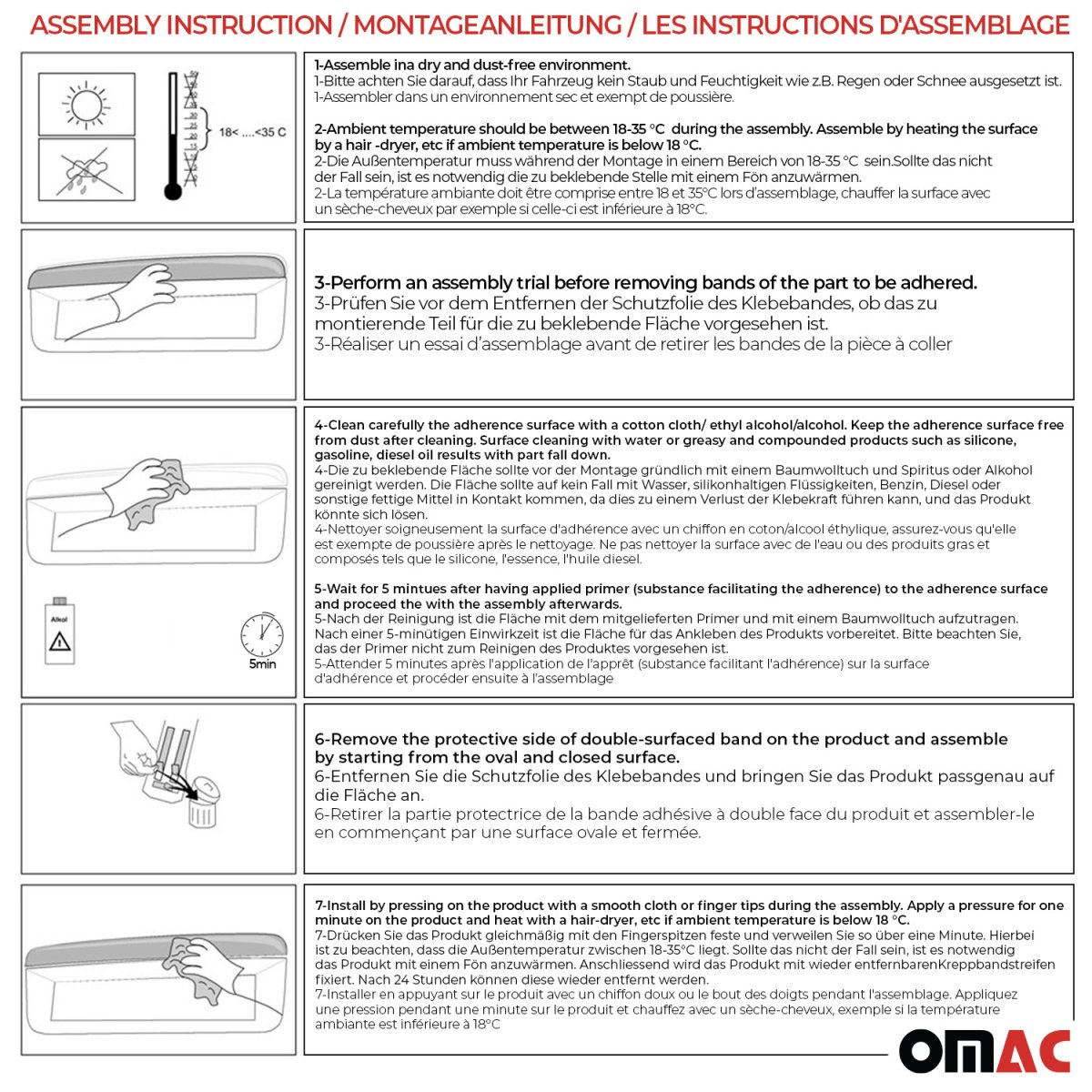 ASSEMBLY INSTRUCTION / MONTAGEANLEITUNG / LES INSTRUCTIONS D'ASSEMBLAGE

18< ....<35 C

1-Assemble ina dry and dust-free environment.
1-Bitte achten Sie darauf, dass Ihr Fahrzeug kein Staub und Feuchtigkeit wie z.B. Regen oder Schnee ausgesetzt ist.
1-Assembler dans un environnement sec et exempt de poussière.

2-Ambient temperature should be between 18-35 °C during the assembly. Assemble by heating the surface by a hair -dryer, etc if ambient temperature is below 18 °C.
2-Die Außentemperatur muss während der Montage in einem Bereich von 18-35 °C sein.Sollte das nicht der Fall sein, ist es notwendig die zu beklebende Stelle mit einem Fön anzuwärmen.
2-La température ambiante doit être comprise entre 18 et 35°C lors d'assemblage, chauffer la surface avec un sèche-cheveux par exemple si celle-ci est inférieure à 18°C.

3-Perform an assembly trial before removing bands of the part to be adhered.
3-Prüfen Sie vor dem Entfernen der Schutzfolie des Klebebandes, ob das zu montierende Teil für die zu beklebende Fläche vorgesehen ist.
3-Réaliser un essai d'assemblage avant de retirer les bandes de la pièce à coller

Alkol

5min

4-Clean carefully the adherence surface with a cotton cloth/ ethyl alcohol/alcohol. Keep the adherence surface free from dust after cleaning. Surface cleaning with water or greasy and compounded products such as silicone, gasoline, diesel oil results with part fall down.
4-Die zu beklebende Fläche sollte vor der Montage gründlich mit einem Baumwolltuch und Spiritus oder Alkohol gereinigt werden. Die Fläche sollte auf kein Fall mit Wasser, silikonhaltigen Flüssigkeiten, Benzin, Diesel oder sonstige fettige Mittel in Kontakt kommen, da dies zu einem Verlust der Klebekraft führen kann, und das Produkt könnte sich lösen.
4-Nettoyer soigneusement la surface d'adhérence avec un chiffon en coton/alcool éthylique, assurez-vous qu'elle est exempte de poussière après le nettoyage. Ne pas nettoyer la surface avec de l'eau ou des produits gras et composés tels que le silicone, l'essence, l'huile diesel.

5-Wait for 5 mintues after having applied primer (substance facilitating the adherence) to the adherence surface and proceed the with the assembly afterwards.
5-Nach der Reinigung ist die Fläche mit dem mitgelieferten Primer und mit einem Baumwolltuch aufzutragen. Nach einer 5-minütigen Einwirkzeit ist die Fläche für das Ankleben des Produkts vorbereitet. Bitte beachten Sie, das der Primer nicht zum Reinigen des Produktes vorgesehen ist.
5-Attender 5 minutes après l'application de l'apprêt (substance facilitant l'adhérence) sur la surface d'adhérence et procéder ensuite à l'assemblage

6-Remove the protective side of double-surfaced band on the product and assemble by starting from the oval and closed surface.
6-Entfernen Sie die Schutzfolie des Klebebandes und bringen Sie das Produkt passgenau auf die Fläche an.
6-Retirer la partie protectrice de la bande adhésive à double face du produit et assembler-le en commençant par une surface ovale et fermée.

7-Install by pressing on the product with a smooth cloth or finger tips during the assembly. Apply a pressure for one minute on the product and heat with a hair-dryer, etc if ambient temperature is below 18 °C.
7-Drücken Sie das Produkt gleichmäßig mit den Fingerspitzen feste und verweilen Sie so über eine Minute. Hierbei ist zu beachten, dass die Außentemperatur zwischen 18-35°C liegt. Sollte das nicht der Fall sein, ist es notwendig das Produkt mit einem Fön anzuwärmen. Anschliessend wird das Produkt mit wieder entfernbarenKreppbandstreifen fixiert. Nach 24 Stunden können diese wieder entfernt werden.
7-Installer en appuyant sur le produit avec un chiffon doux ou le bout des doigts pendant l'assemblage. Appliquez une pression pendant une minute sur le produit et chauffez avec un sèche-cheveux, exemple si la température ambiante est inférieure à 18°C

OMAC